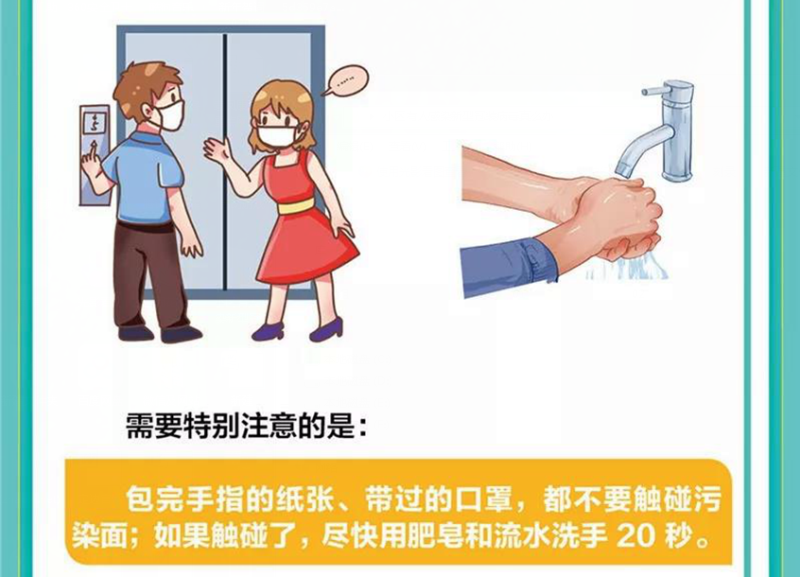 需要特别注意的是：

包完手指的纸张、带过的口罩，都不要触碰污染面；如果触碰了，尽快用肥皂和流水洗手 20 秒。